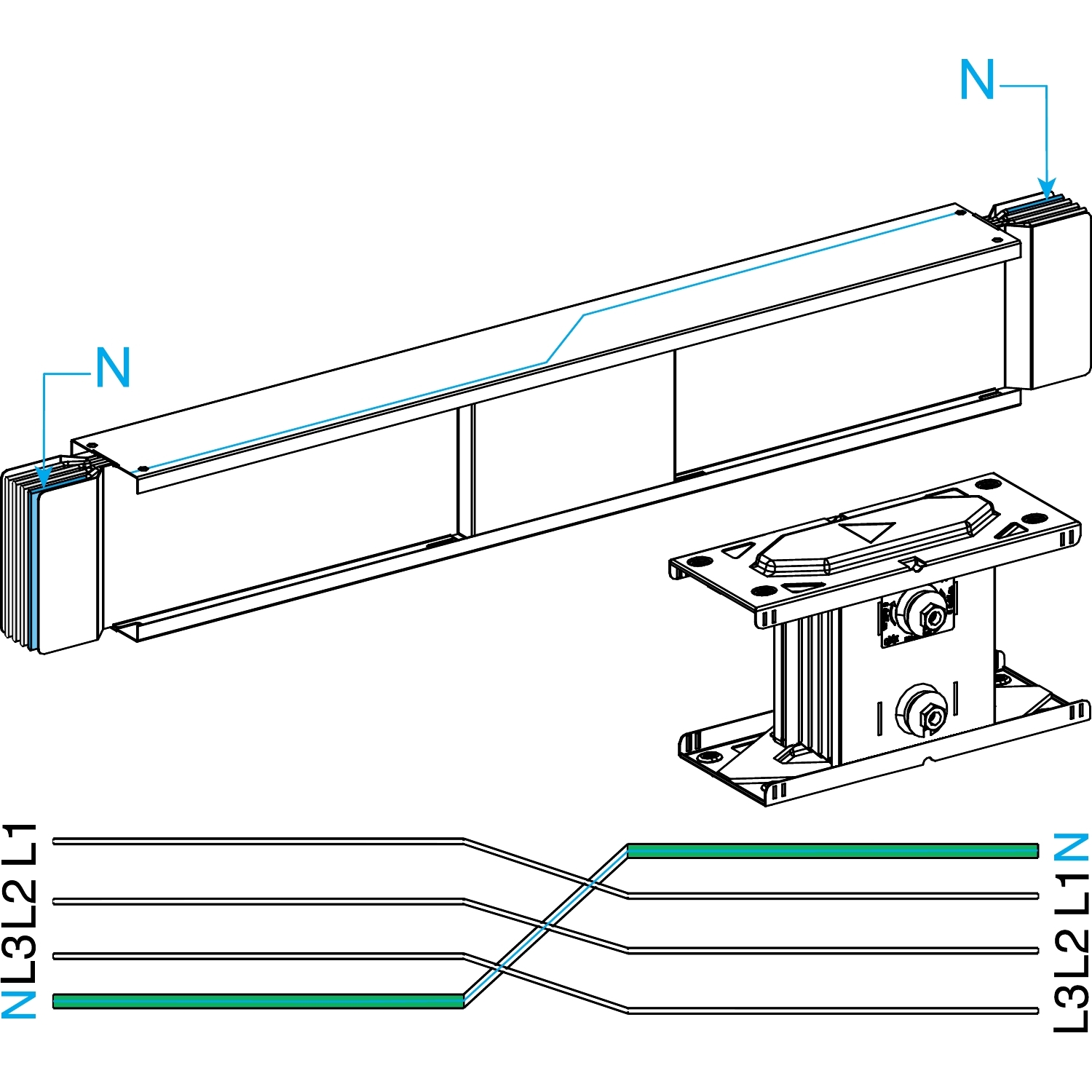 N
N
L1
L2
L3
N
N
L1
L2
L3