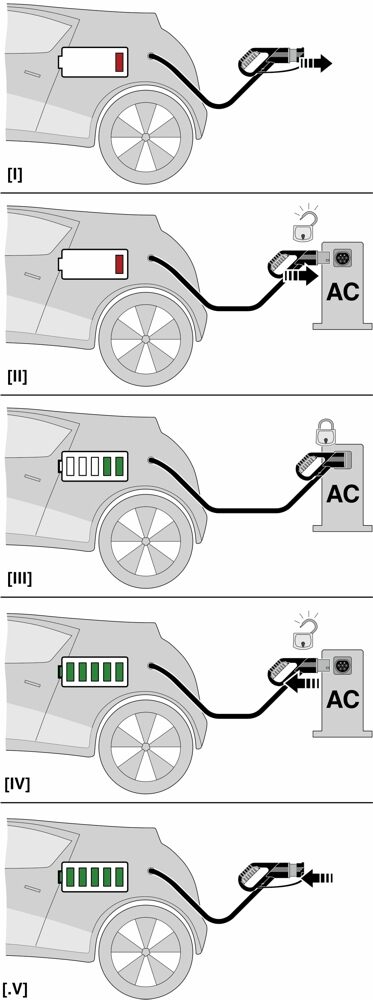 [I]

AC

[II]

AC

[III]

AC

[IV]

[.V]