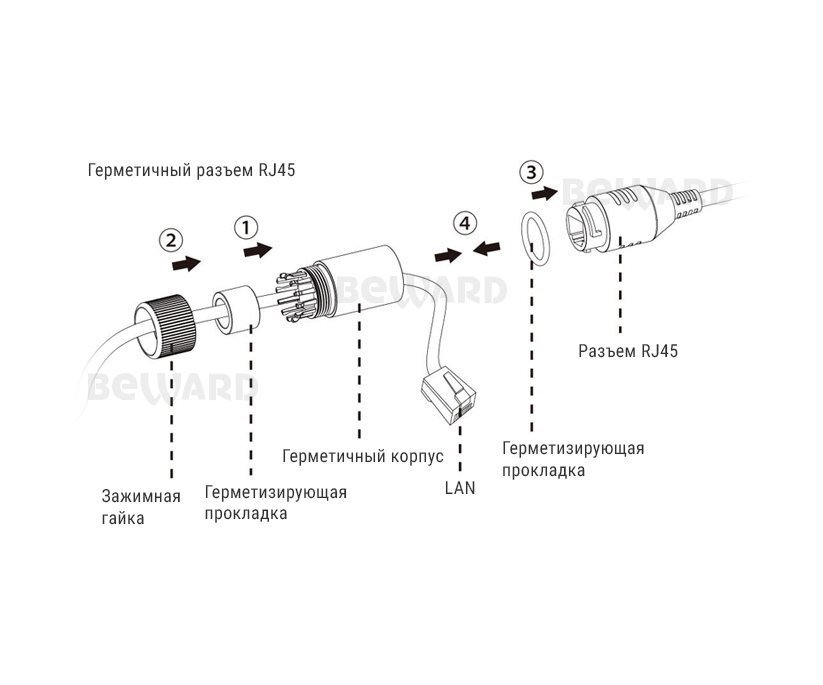 Герметичный разъем RJ45

2

1

4

3

BEWARD

BEWARD

BEWARD

Разъем RJ45

Герметичный корпус

Герметизирующая прокладка

LAN

Зажимная гайка

Герметизирующая прокладка