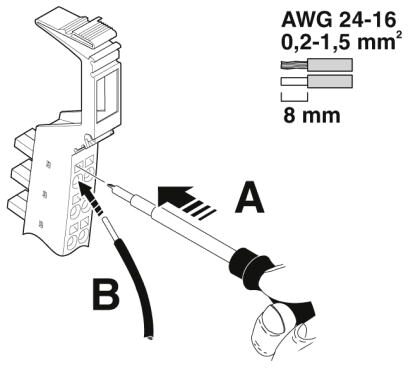 AWG 24-16
0,2-1,5 mm$^2$

8 mm

A

B