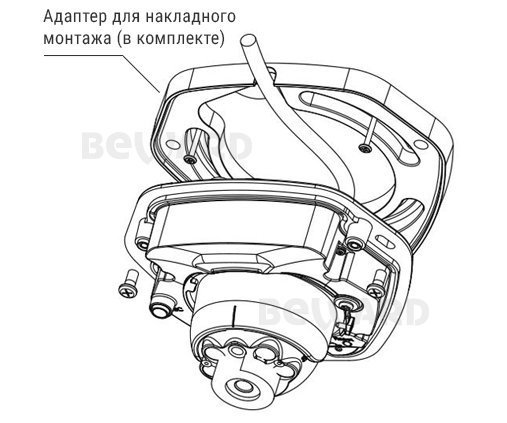 Адаптер для накладного монтажа (в комплекте)

BEWARD

BEWARD