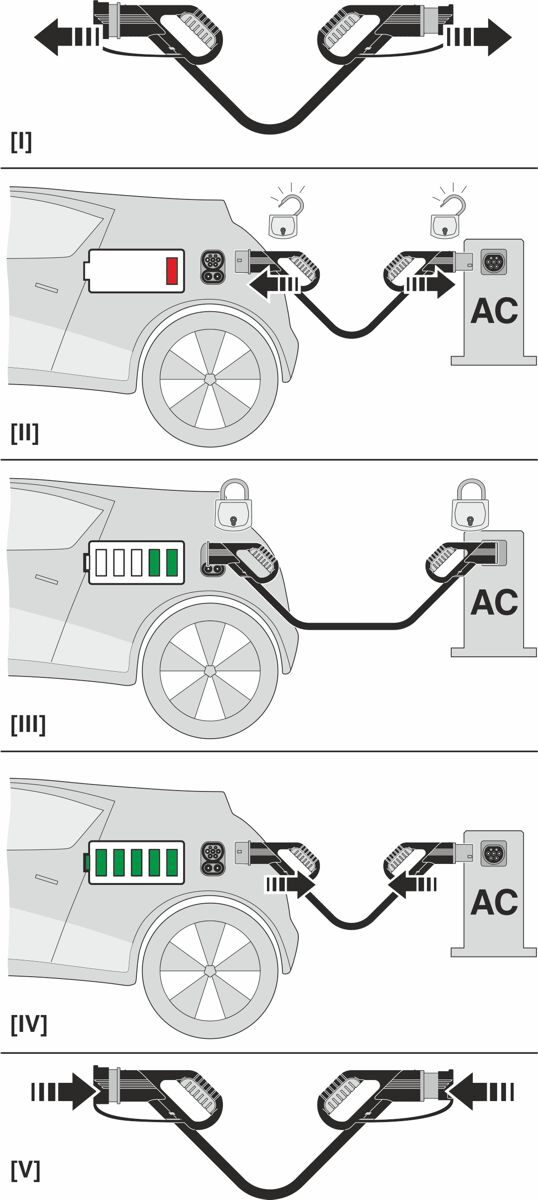 [I]

AC

[II]

AC

[III]

AC

[IV]

[V]