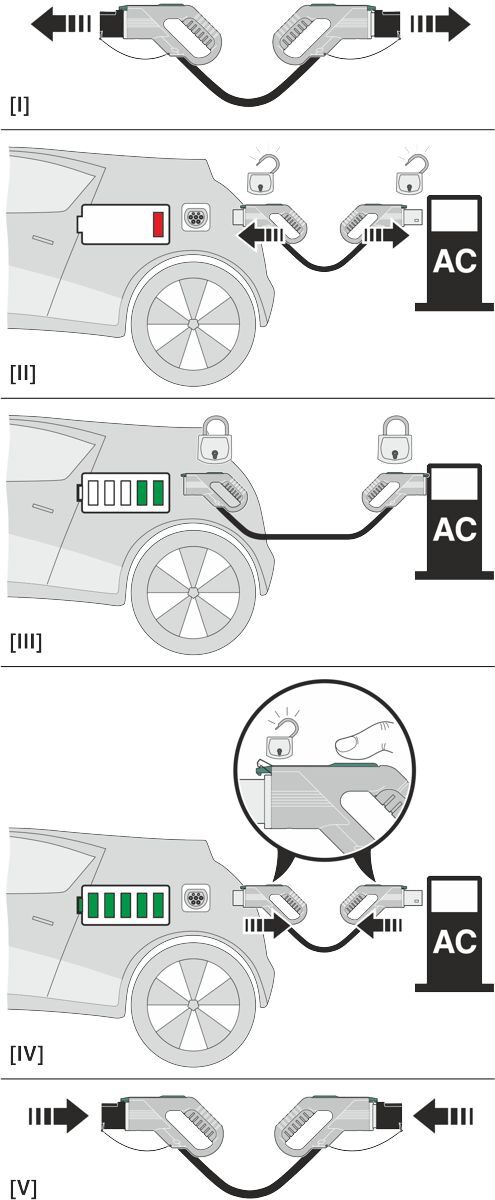 [I]

AC

[II]

AC

[III]

AC

[IV]

[V]