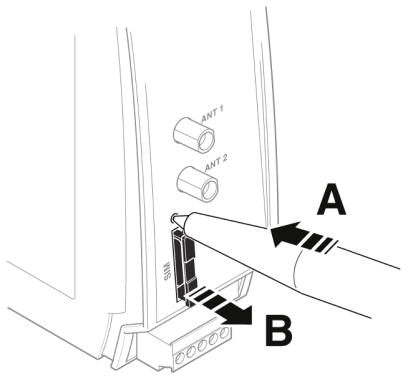 ANT 1
ANT 2
A
SIM
B