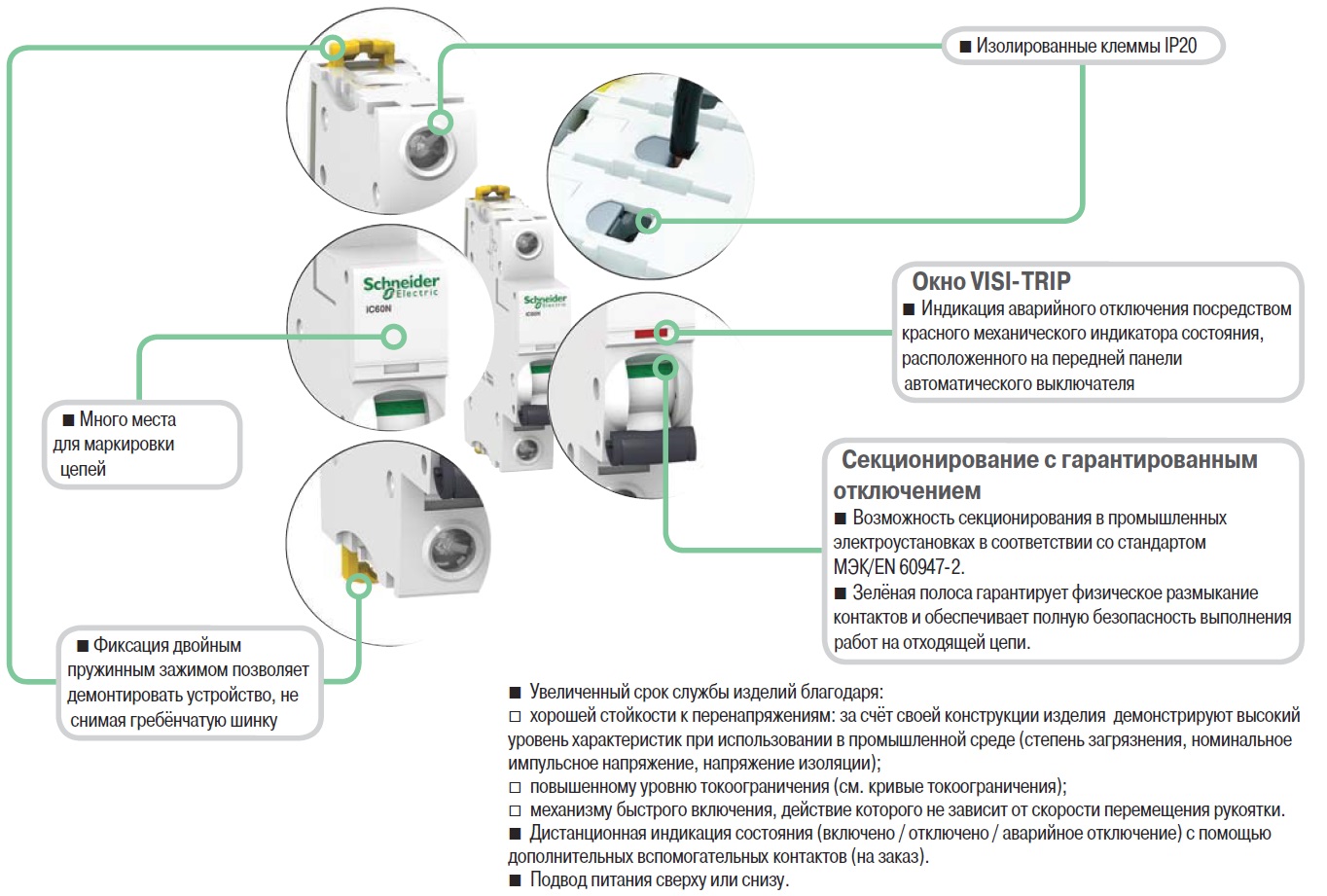 ■ Изолированные клеммы IP20

Schneider Electric
iC60N

Schneider Electric
iC60N

Окно VISI-TRIP
■ Индикация аварийного отключения посредством красного механического индикатора состояния, расположенного на передней панели автоматического выключателя

■ Много места для маркировки цепей

Секционирование с гарантированным отключением
■ Возможность секционирования в промышленных электроустановках в соответствии со стандартом МЭК/EN 60947-2.
■ Зелёная полоса гарантирует физическое размыкание контактов и обеспечивает полную безопасность выполнения работ на отходящей цепи.

■ Фиксация двойным пружинным зажимом позволяет демонтировать устройство, не снимая гребёнчатую шинку

■ Увеличенный срок службы изделий благодаря:
□ хорошей стойкости к перенапряжениям: за счёт своей конструкции изделия демонстрируют высокий уровень характеристик при использовании в промышленной среде (степень загрязнения, номинальное импульсное напряжение, напряжение изоляции);
□ повышенному уровню токоограничения (см. кривые токоограничения);
□ механизму быстрого включения, действие которого не зависит от скорости перемещения рукоятки.
■ Дистанционная индикация состояния (включено / отключено / аварийное отключение) с помощью дополнительных вспомогательных контактов (на заказ).
■ Подвод питания сверху или снизу.