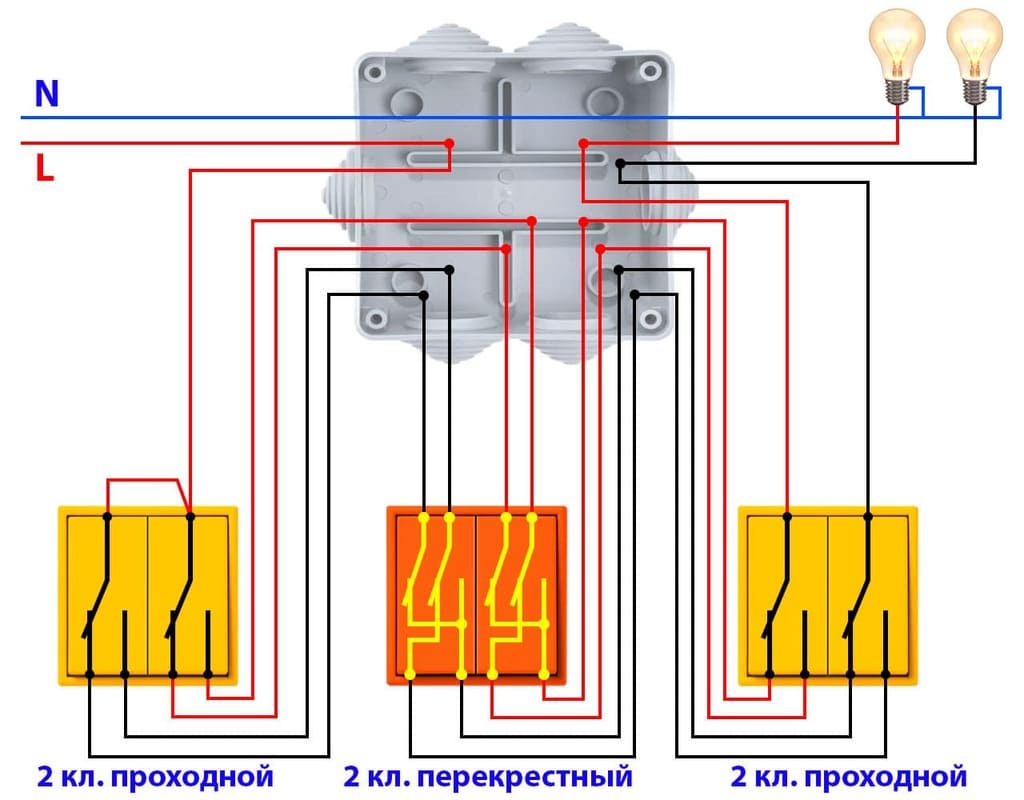 N
L
2 кл. проходной
2 кл. перекрестный
2 кл. проходной