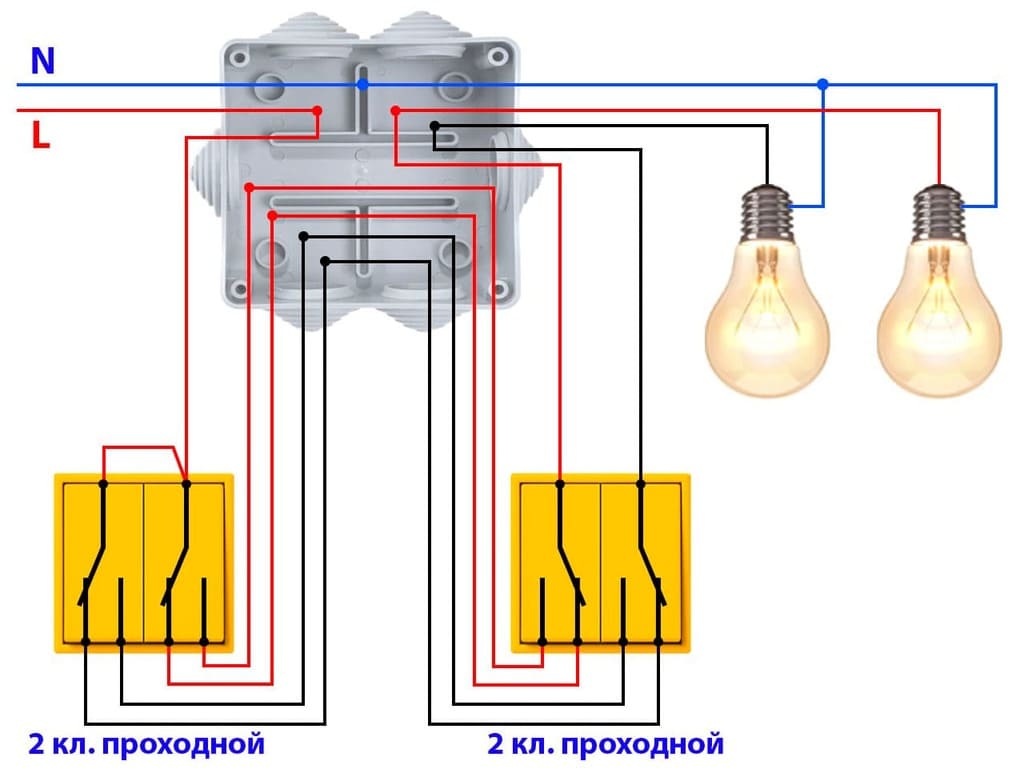 N
L

2 кл. проходной

2 кл. проходной