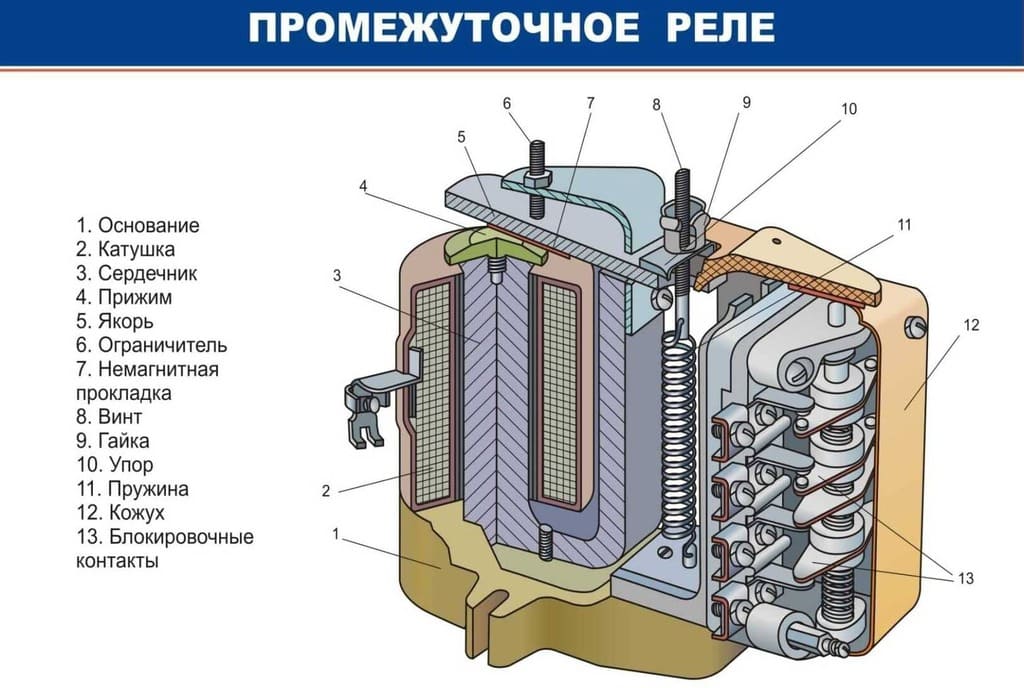 ПРОМЕЖУТОЧНОЕ РЕЛЕ

1. Основание
2. Катушка
3. Сердечник
4. Прижим
5. Якорь
6. Ограничитель
7. Немагнитная прокладка
8. Винт
9. Гайка
10. Упор
11. Пружина
12. Кожух
13. Блокировочные контакты

6 7 8 9 10 5 4 11 3 12 2 1 13